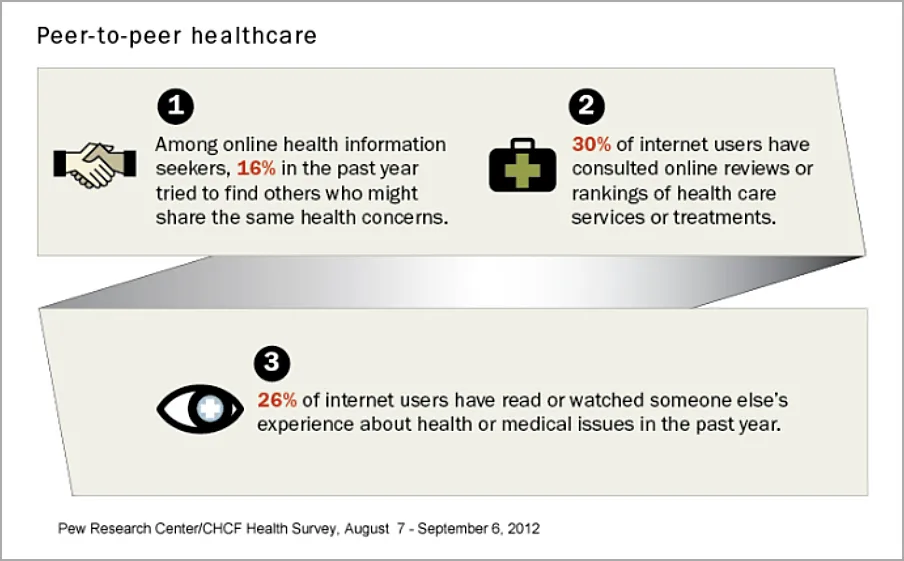 Peer-to-peer healthcare

1

Among online health information seekers, 16% in the past year tried to find others who might share the same health concerns.

2

30% of internet users have consulted online reviews or rankings of health care services or treatments.

3

26% of internet users have read or watched someone else's experience about health or medical issues in the past year.

Pew Research Center/CHCF Health Survey, August 7 - September 6, 2012